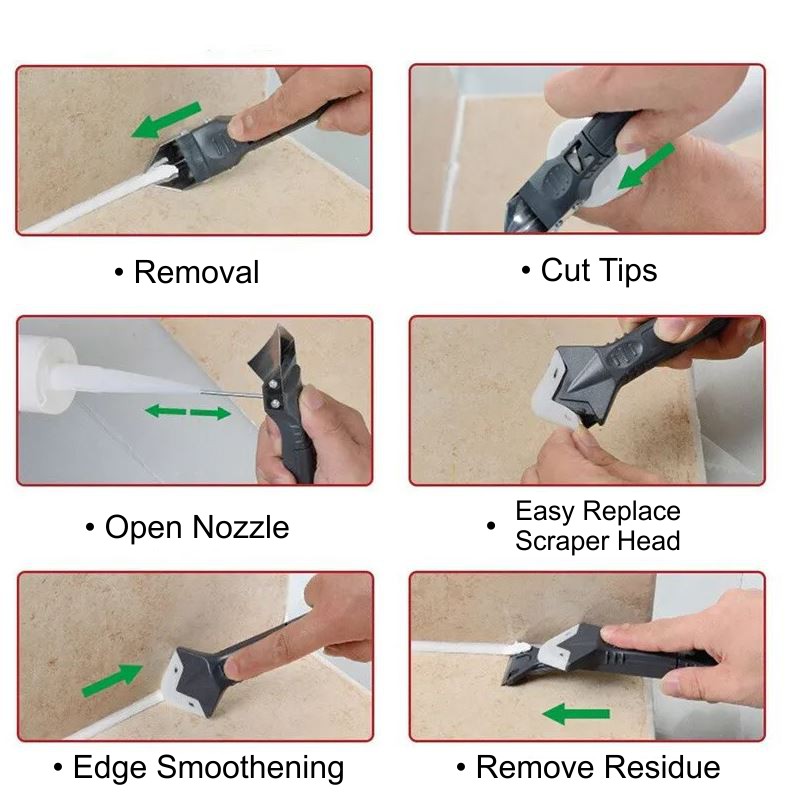 • Removal

• Cut Tips

• Open Nozzle

• Easy Replace Scraper Head

• Edge Smoothening

• Remove Residue